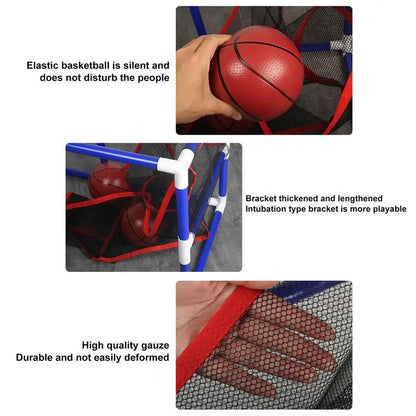 Elastic basketball is silent and does not disturb the people

Bracket thickened and lengthened
Intubation type bracket is more playable

High quality gauze
Durable and not easily deformed